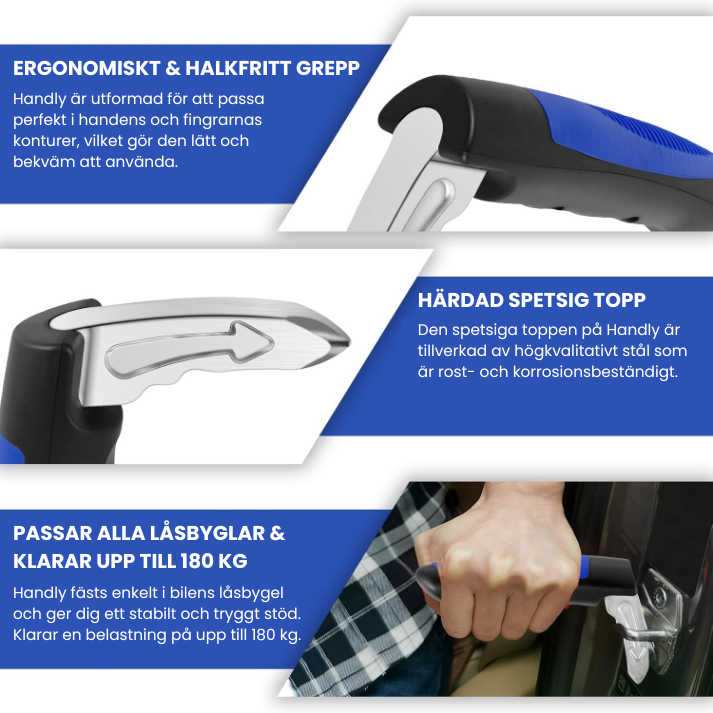 ERGONOMISKT & HALKFRITT GREPP

Handly är utformad för att passa perfekt i handens och fingrarnas konturer, vilket gör den lätt och bekväm att använda.

HÄRDAD SPETSIG TOPP

Den spetsiga toppen på Handly är tillverkad av högkvalitativt stål som är rost- och korrosionsbeständigt.

PASSAR ALLA LÅSBYGLAR & KLARAR UPP TILL 180 KG

Handly fästs enkelt i bilens låsbygel och ger dig ett stabilt och tryggt stöd. Klarar en belastning på upp till 180 kg.